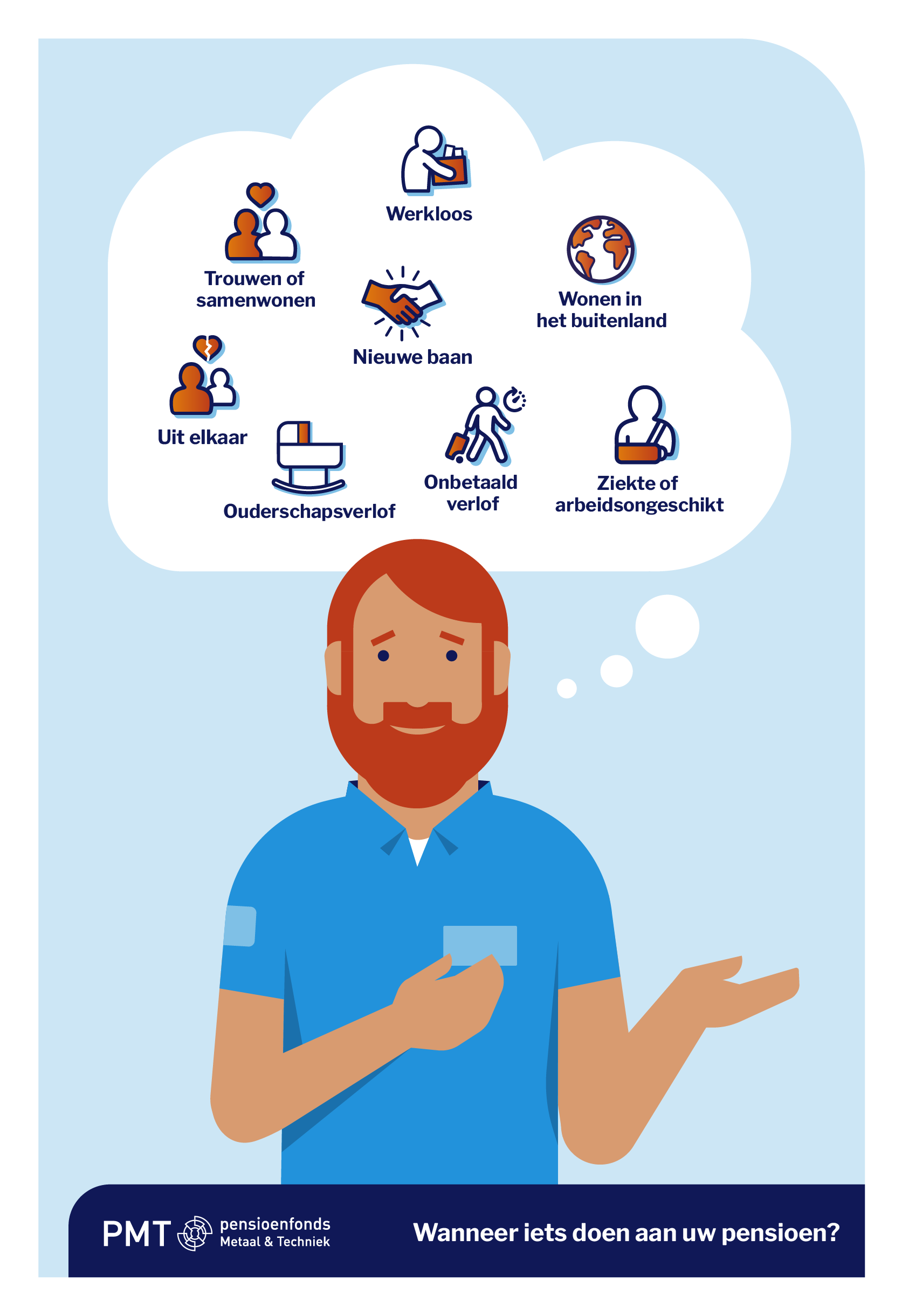 Werkloos

Trouwen of samenwonen

Wonen in het buitenland

Nieuwe baan

Uit elkaar

Ouderschapsverlof

Onbetaald verlof

Ziekte of arbeidsongeschikt

PMT pensioenfonds Metaal & Techniek

Wanneer iets doen aan uw pensioen?