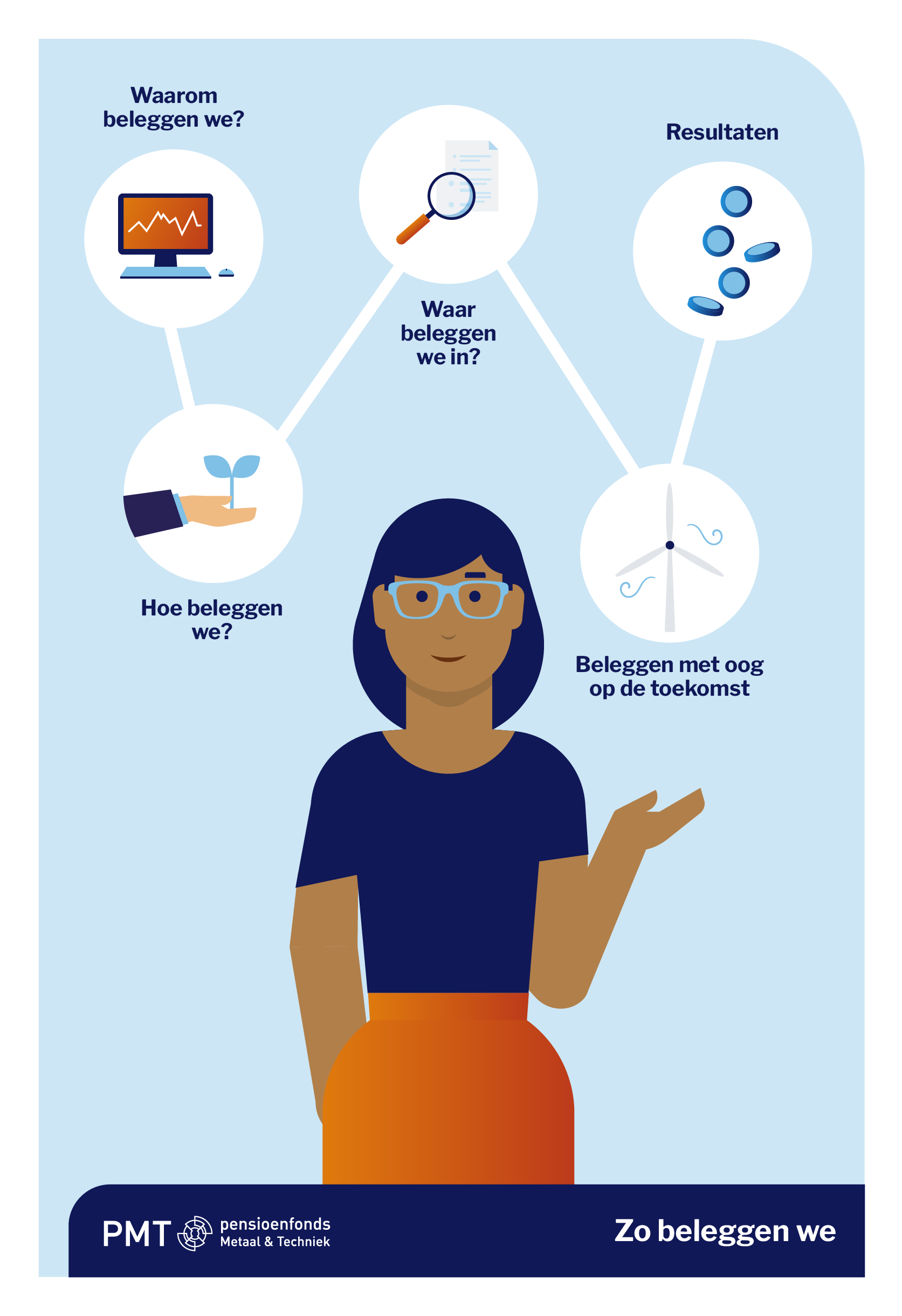 Waarom beleggen we?

Waar beleggen we in?

Resultaten

Hoe beleggen we?

Beleggen met oog op de toekomst

PMT pensioenfonds Metaal & Techniek

Zo beleggen we