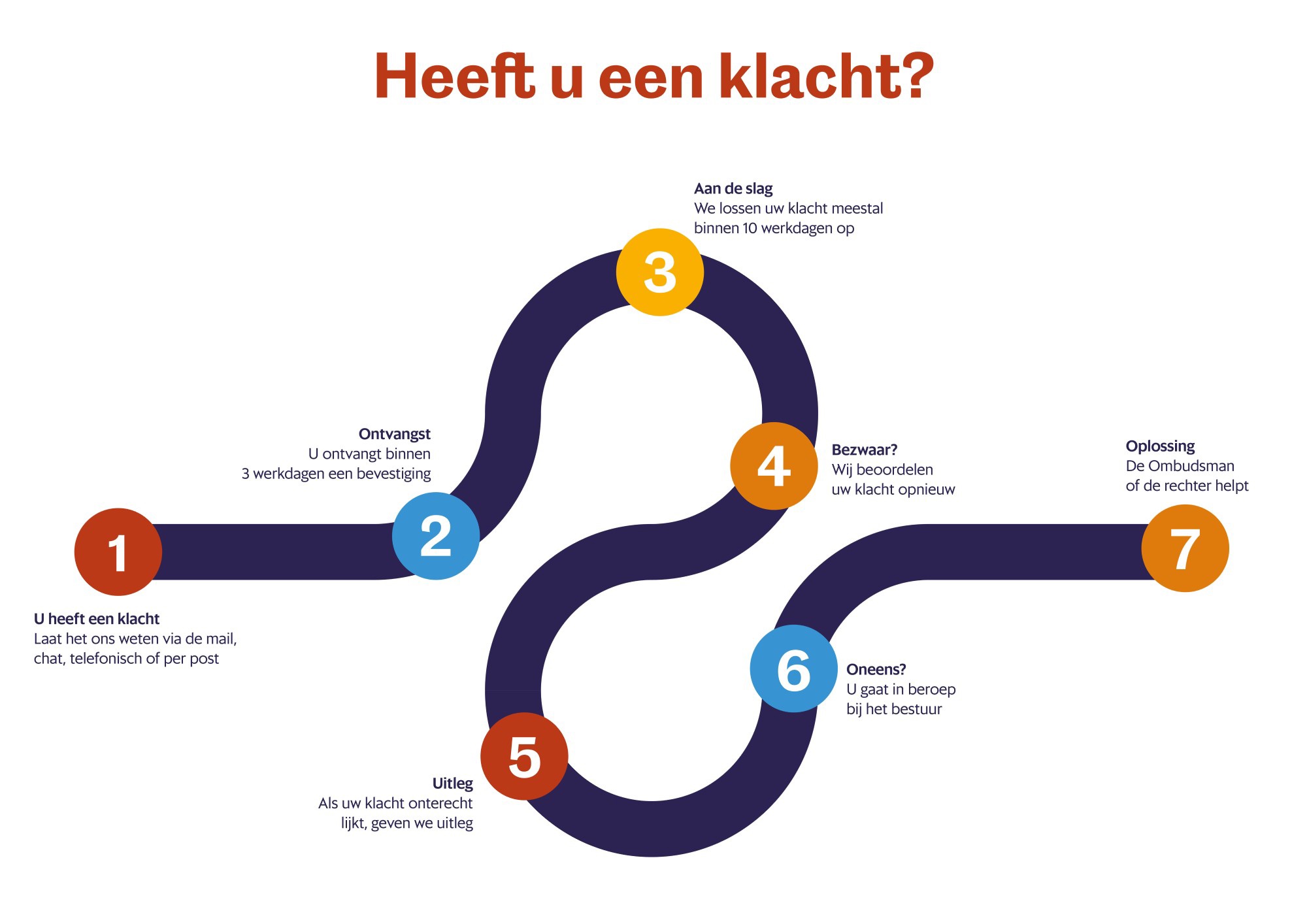 Heeft u een klacht?

1

U heeft een klacht
Laat het ons weten via de mail, chat, telefonisch of per post

2

Ontvangst
U ontvangt binnen 3 werkdagen een bevestiging

3

Aan de slag
We lossen uw klacht meestal binnen 10 werkdagen op

4

Bezwaar?
Wij beoordelen uw klacht opnieuw

5

Uitleg
Als uw klacht onterecht lijkt, geven we uitleg

6

Oneens?
U gaat in beroep bij het bestuur

7

Oplossing
De Ombudsman of de rechter helpt