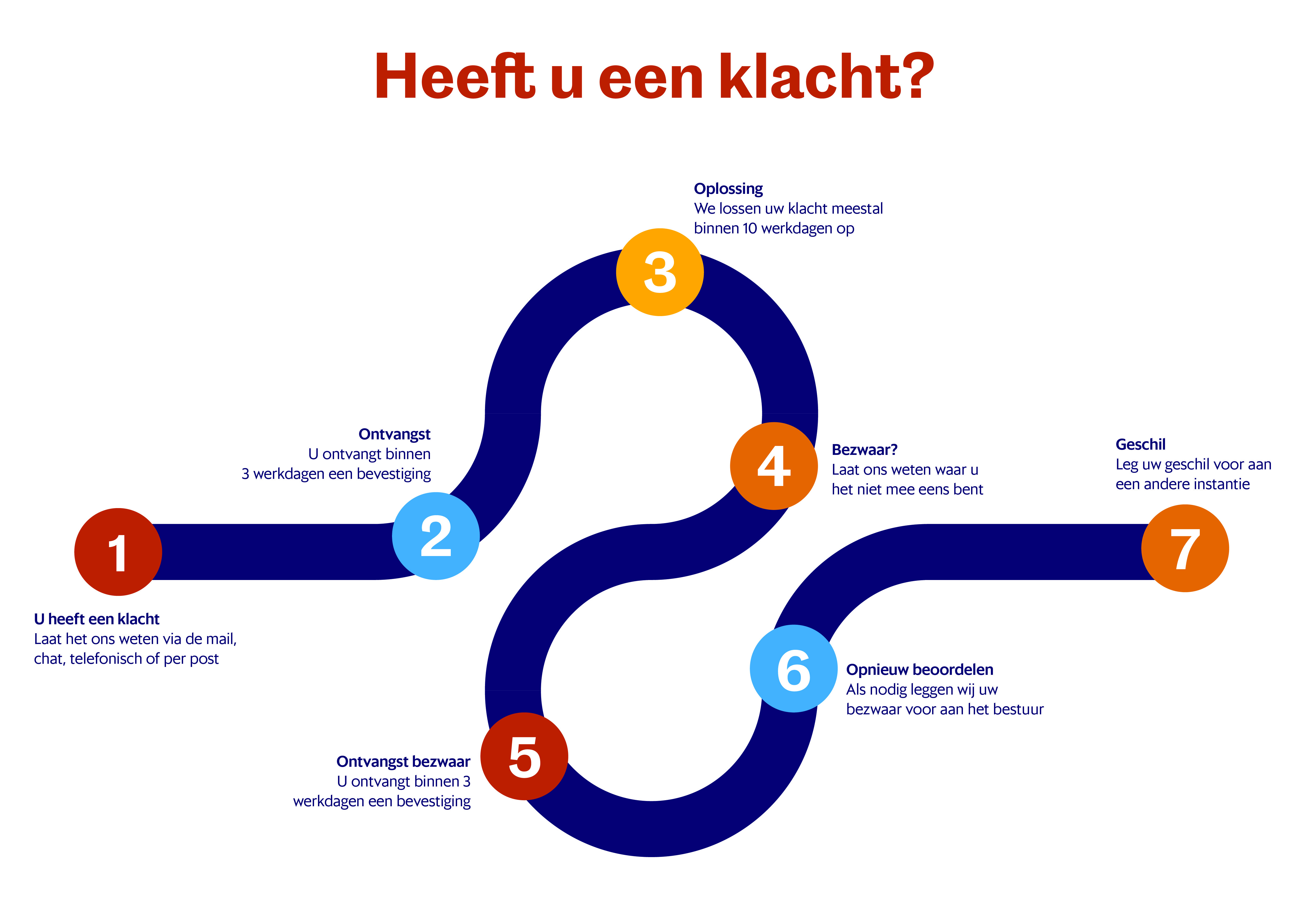 Heeft u een klacht?

1

U heeft een klacht
Laat het ons weten via de mail, chat, telefonisch of per post

2

Ontvangst
U ontvangt binnen 3 werkdagen een bevestiging

3

Oplossing
We lossen uw klacht meestal binnen 10 werkdagen op

4

Bezwaar?
Laat ons weten waar u het niet mee eens bent

5

Ontvangst bezwaar
U ontvangt binnen 3 werkdagen een bevestiging

6

Opnieuw beoordelen
Als nodig leggen wij uw bezwaar voor aan het bestuur

7

Geschil
Leg uw geschil voor aan een andere instantie