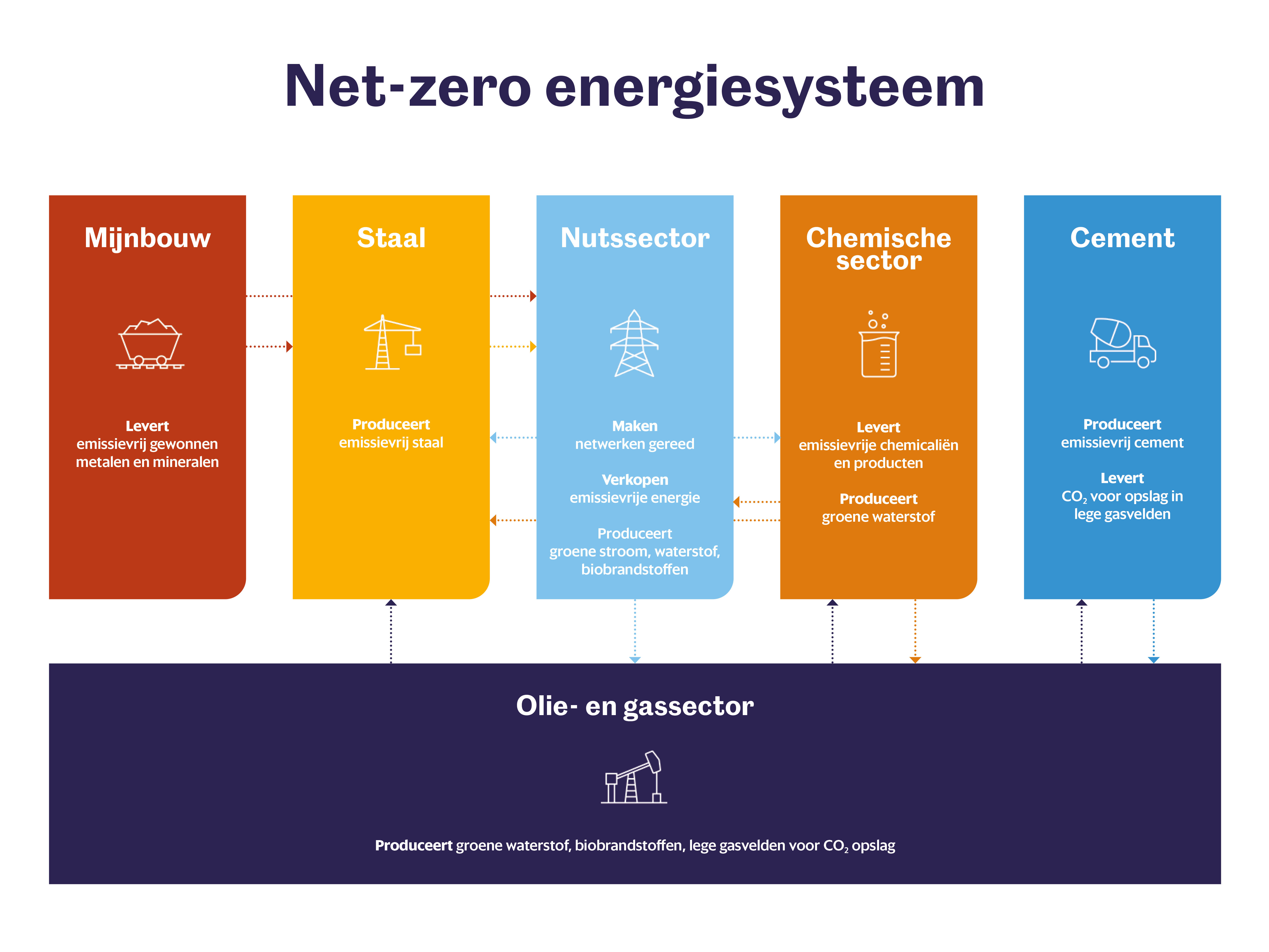 Net-zero energiesysteem

Mijnbouw

Levert
emissievrij gewonnen metalen en mineralen

Staal

Produceert
emissievrij staal

Nutssector

Maken
netwerken gereed

Verkopen
emissievrije energie

Produceert
groene stroom, waterstof, biobrandstoffen

Chemische sector

Levert
emissievrije chemicaliën en producten

Produceert
groene waterstof

Cement

Produceert
emissievrij cement

Levert
$CO_2$ voor opslag in lege gasvelden

Olie- en gassector

Produceert groene waterstof, biobrandstoffen, lege gasvelden voor $CO_2$ opslag