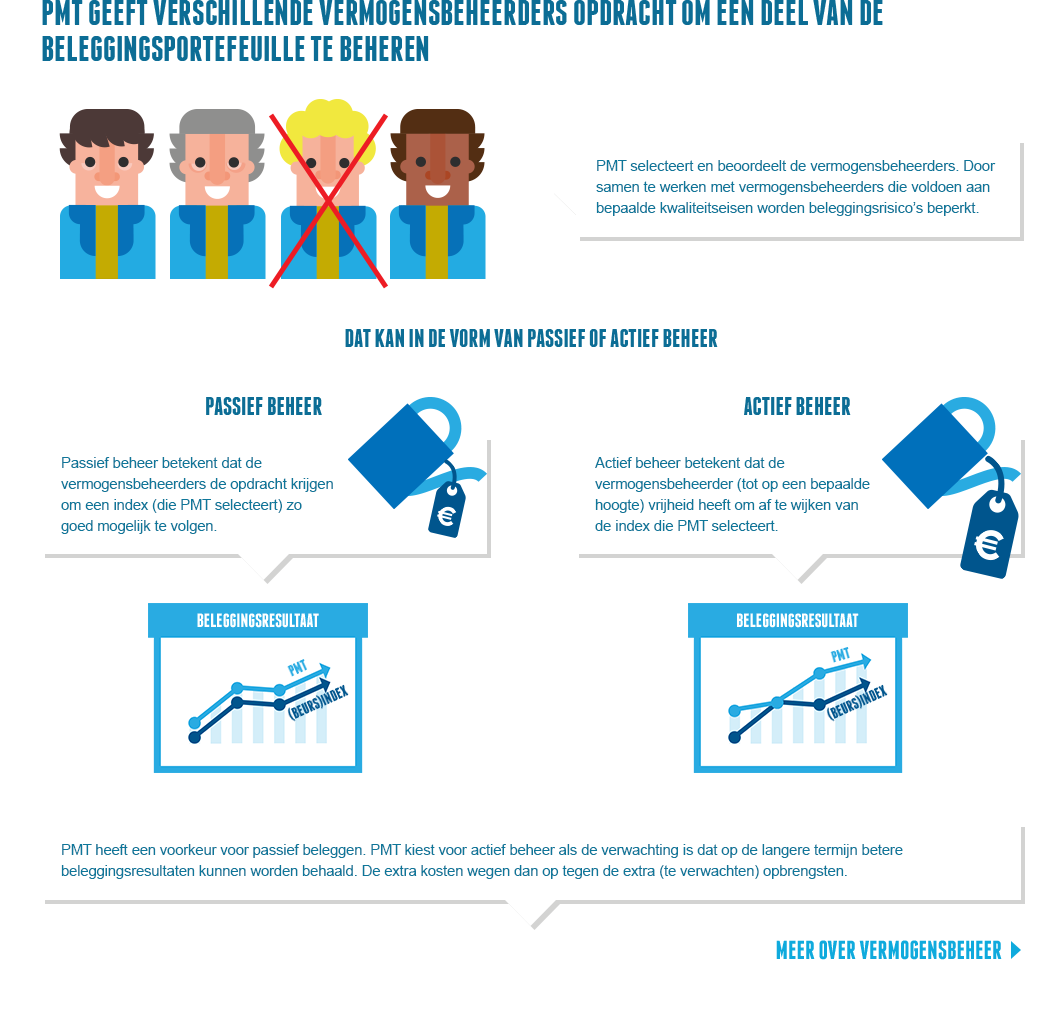 PMT GEEFT VERSCHILLENDE VERMOGENSBEHEERDERS OPDRACHT OM EEN DEEL VAN DE BELEGGINGSPORTEFEUILLE TE BEHEREN

PMT selecteert en beoordeelt de vermogensbeheerders. Door samen te werken met vermogensbeheerders die voldoen aan bepaalde kwaliteitseisen worden beleggingsrisico's beperkt.

DAT KAN IN DE VORM VAN PASSIEF OF ACTIEF BEHEER

PASSIEF BEHEER

Passief beheer betekent dat de vermogensbeheerders de opdracht krijgen om een index (die PMT selecteert) zo goed mogelijk te volgen.

€

BELEGGINGSRESULTAAT

PMT

(BEURS)INDEX

ACTIEF BEHEER

Actief beheer betekent dat de vermogensbeheerder (tot op een bepaalde hoogte) vrijheid heeft om af te wijken van de index die PMT selecteert.

€

BELEGGINGSRESULTAAT

PMT

(BEURS)INDEX

PMT heeft een voorkeur voor passief beleggen. PMT kiest voor actief beheer als de verwachting is dat op de langere termijn betere beleggingsresultaten kunnen worden behaald. De extra kosten wegen dan op tegen de extra (te verwachten) opbrengsten.

MEER OVER VERMOGENSBEHEER