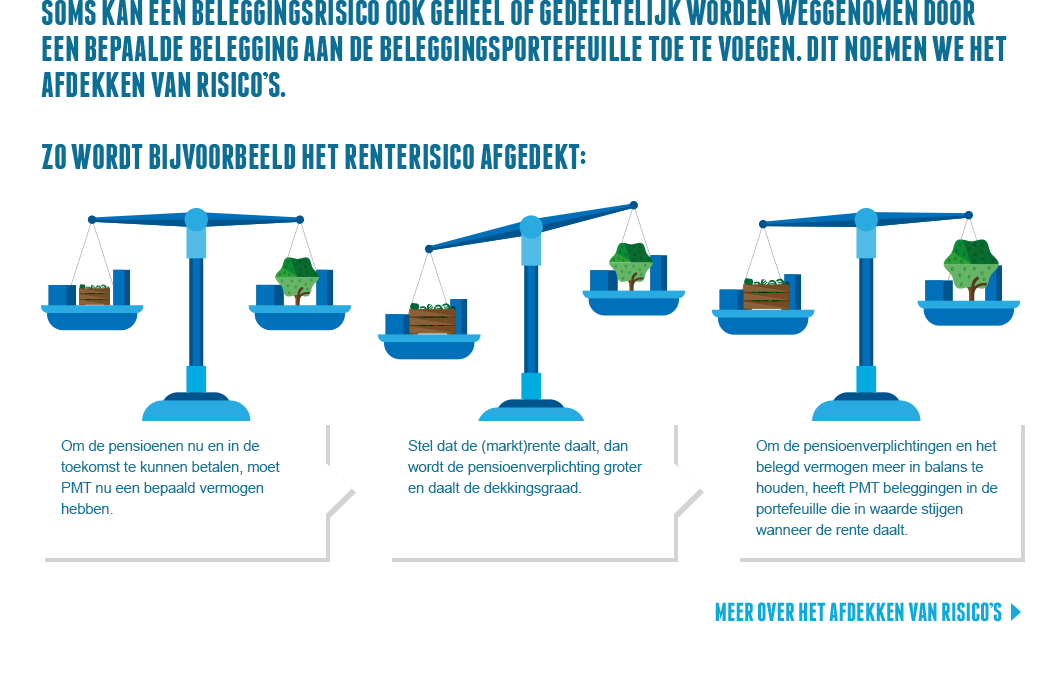 SOMS KAN EEN BELEGGINGSRISICO OOK GEHEEL OF GEDEELTELIJK WORDEN WEGGENOMEN DOOR EEN BEPAALDE BELEGGING AAN DE BELEGGINGSPORTEFEUILLE TOE TE VOEGEN. DIT NOEMEN WE HET AFDEKKEN VAN RISICO'S.

ZO WORDT BIJVOORBEELD HET RENTERISICO AFGEDEKT:

Om de pensioenen nu en in de toekomst te kunnen betalen, moet PMT nu een bepaald vermogen hebben.

Stel dat de (markt)rente daalt, dan wordt de pensioenverplichting groter en daalt de dekkingsgraad.

Om de pensioenverplichtingen en het belegd vermogen meer in balans te houden, heeft PMT beleggingen in de portefeuille die in waarde stijgen wanneer de rente daalt.

MEER OVER HET AFDEKKEN VAN RISICO'S